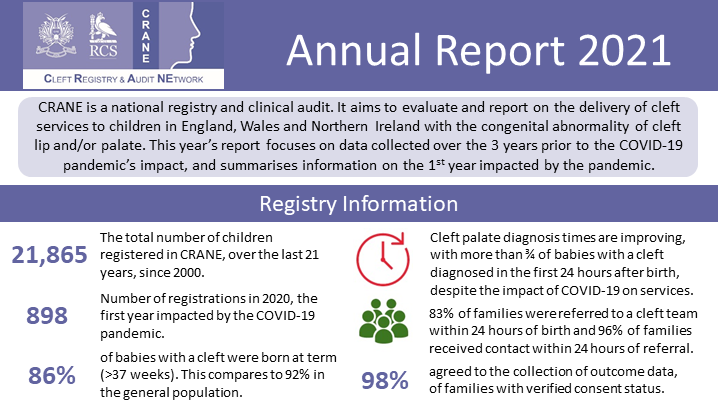 RCS

CRANE

CLEFT REGISTRY & AUDIT NETWORK

Annual Report 2021

CRANE is a national registry and clinical audit. It aims to evaluate and report on the delivery of cleft services to children in England, Wales and Northern Ireland with the congenital abnormality of cleft lip and/or palate. This year's report focuses on data collected over the 3 years prior to the COVID-19 pandemic's impact, and summarises information on the 1$^{st}$ year impacted by the pandemic.

Registry Information

21,865 The total number of children registered in CRANE, over the last 21 years, since 2000.

898 Number of registrations in 2020, the first year impacted by the COVID-19 pandemic.

86% of babies with a cleft were born at term (>37 weeks). This compares to 92% in the general population.

Cleft palate diagnosis times are improving, with more than ¾ of babies with a cleft diagnosed in the first 24 hours after birth, despite the impact of COVID-19 on services.

83% of families were referred to a cleft team within 24 hours of birth and 96% of families received contact within 24 hours of referral.

98% agreed to the collection of outcome data, of families with verified consent status.